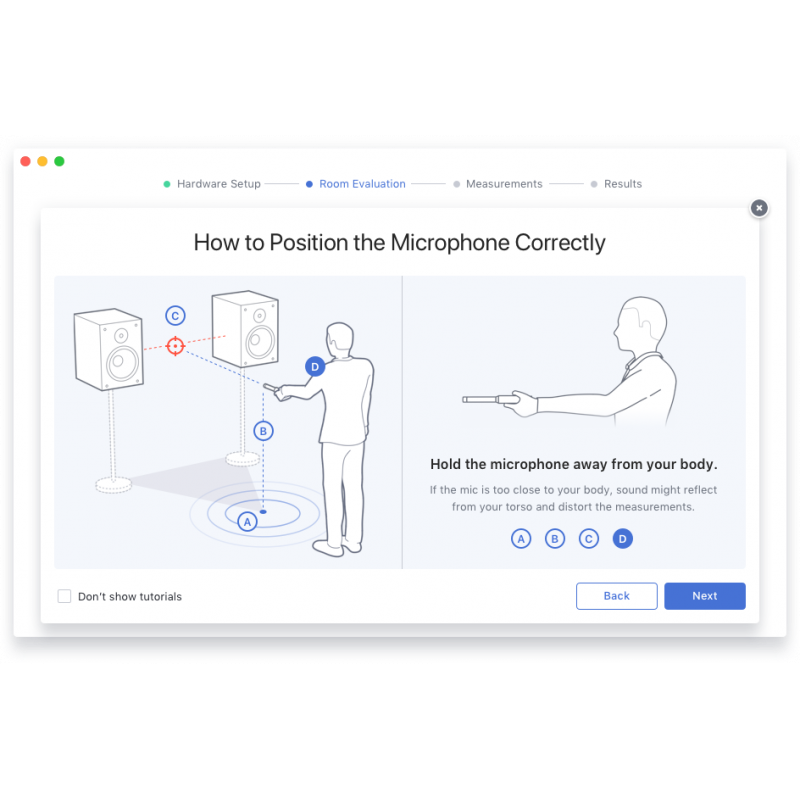 Hardware Setup
Room Evaluation
Measurements
Results

How to Position the Microphone Correctly

C
D
B
A

Hold the microphone away from your body.

If the mic is too close to your body, sound might reflect from your torso and distort the measurements.

A B C D

Don't show tutorials

Back

Next